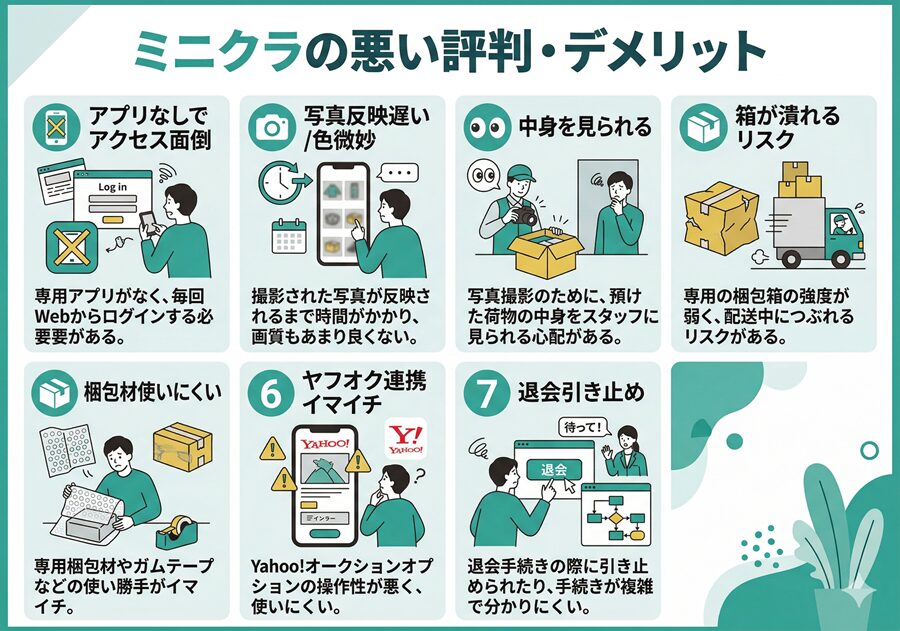 ミニクラの悪い評判・デメリット

アプリなしでアクセス面倒

Log in

専用アプリがなく、毎回Webからログインする必要要がある。

写真反映遅い/色微妙

撮影された写真が反映されるまで時間がかかり、画質もあまり良くない。

中身を見られる

写真撮影のために、預けた荷物の中身をスタッフに見られる心配がある。

箱が潰れるリスク

専用の梱包箱の強度が弱く、配送中につぶれるリスクがある。

梱包材使いにくい

専用梱包材やガムテープなどの使い勝手がイマイチ。

6 ヤフオク連携イマイチ

YAHOO!

Y! YAHOO!

インター

Yahoo!オークションオプションの操作性が悪く、使いにくい。

7 退会引き止め

待って！

退会

退会手続きの際に引き止められたり、手続きが複雑で分かりにくい。