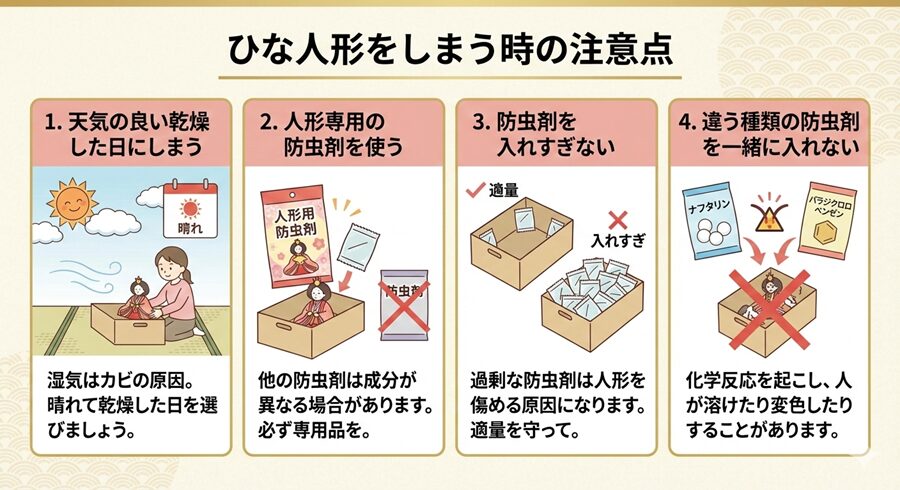 ひな人形をしまう時の注意点

1. 天気の良い乾燥した日にしまう

晴れ

湿気はカビの原因。晴れて乾燥した日を選びましょう。

2. 人形専用の防虫剤を使う

人形用防虫剤

防虫剤

他の防虫剤は成分が異なる場合があります。必ず専用品を。

3. 防虫剤を入れすぎない

適量

入れすぎ

過剰な防虫剤は人形を傷める原因になります。適量を守って。

4. 違う種類の防虫剤を一緒に入れない

ナフタリン

パラジクロロベンゼン

化学反応を起こし、人が溶けたり変色したりすることがあります。