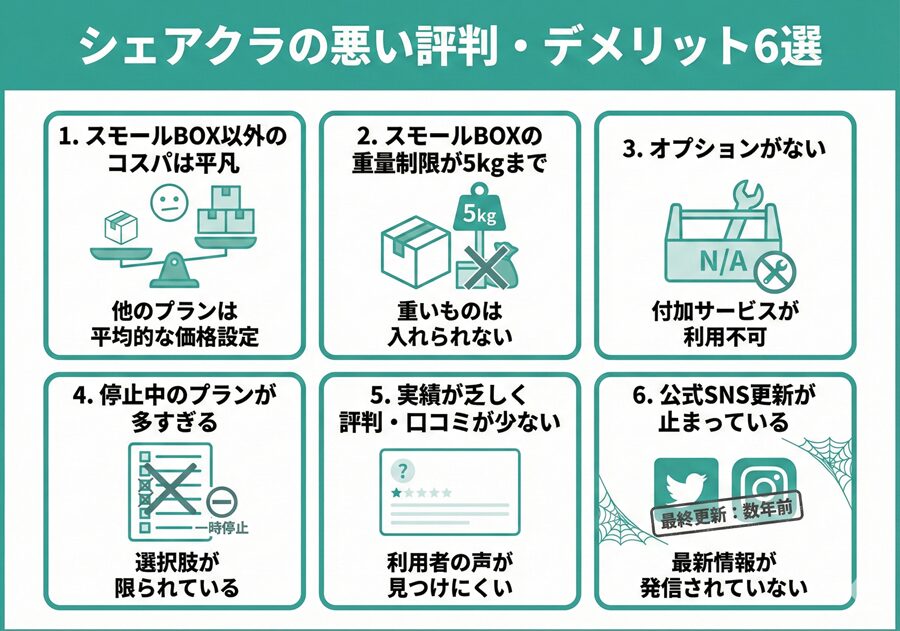 シェアクラの悪い評判・デメリット6選

1. スモールBOX以外のコスパは平凡

他のプランは平均的な価格設定

2. スモールBOXの重量制限が5kgまで

5kg

重いものは入れられない

3. オプションがない

N/A

付加サービスが利用不可

4. 停止中のプランが多すぎる

一時停止

選択肢が限られている

5. 実績が乏しく評判・口コミが少ない

?

利用者の声が見つけにくい

6. 公式SNS更新が止まっている

最終更新：数年前

最新情報が発信されていない